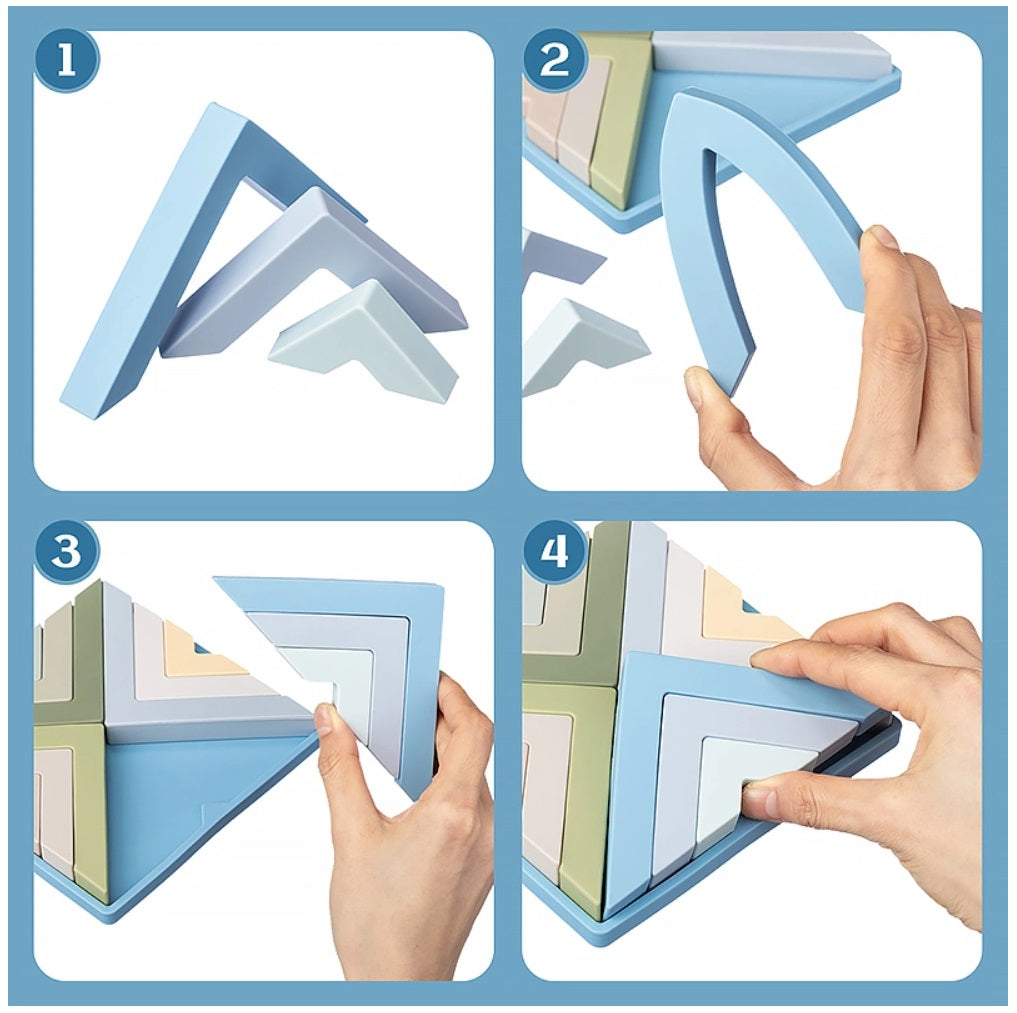 1

2

3

4