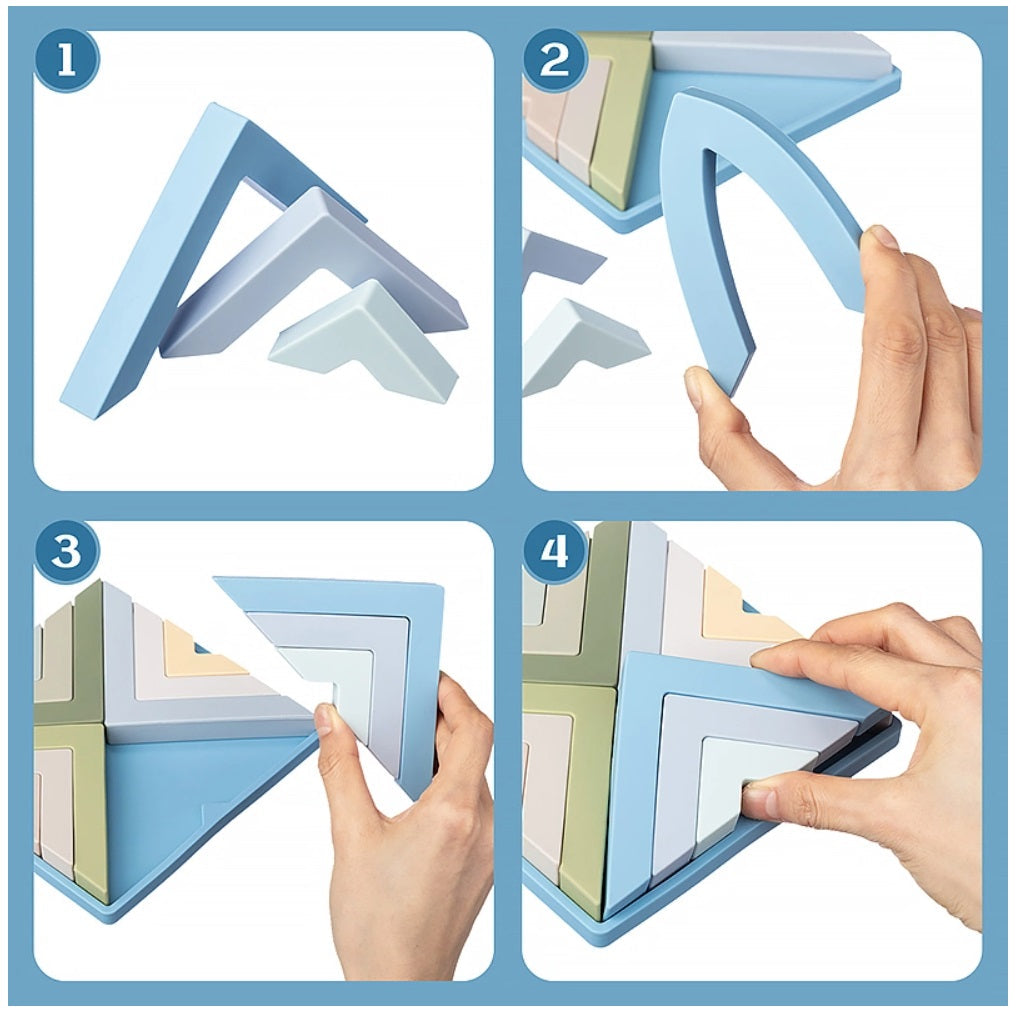 1

2

3

4